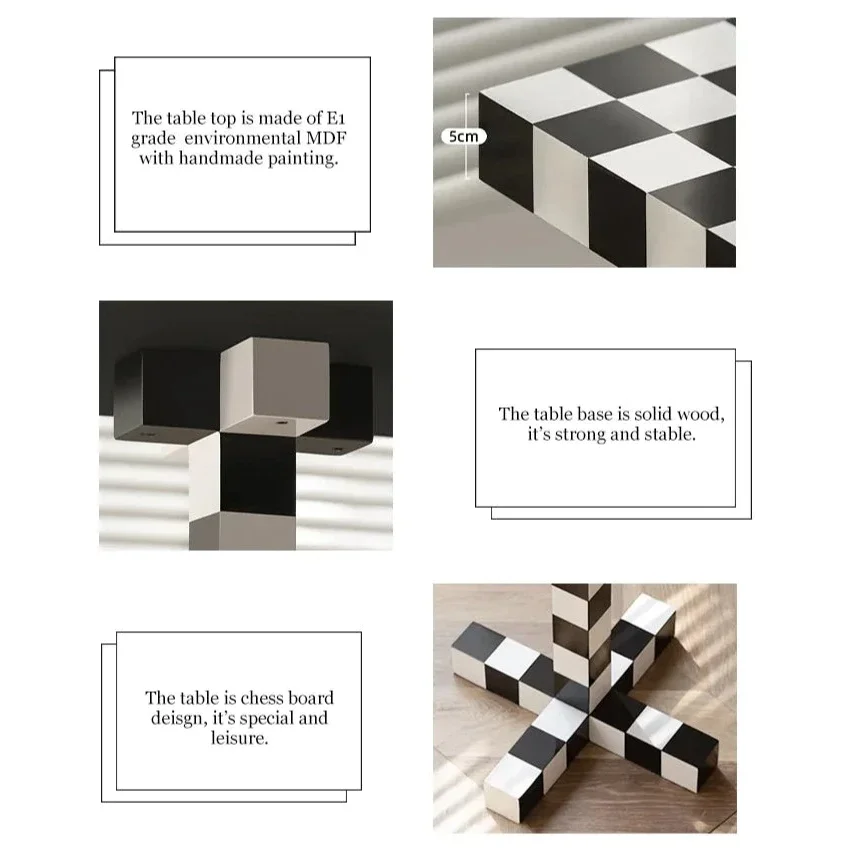 The table top is made of E1 grade environmental MDF with handmade painting.

5cm

The table base is solid wood, it's strong and stable.

The table is chess board deisgn, it's special and leisure.